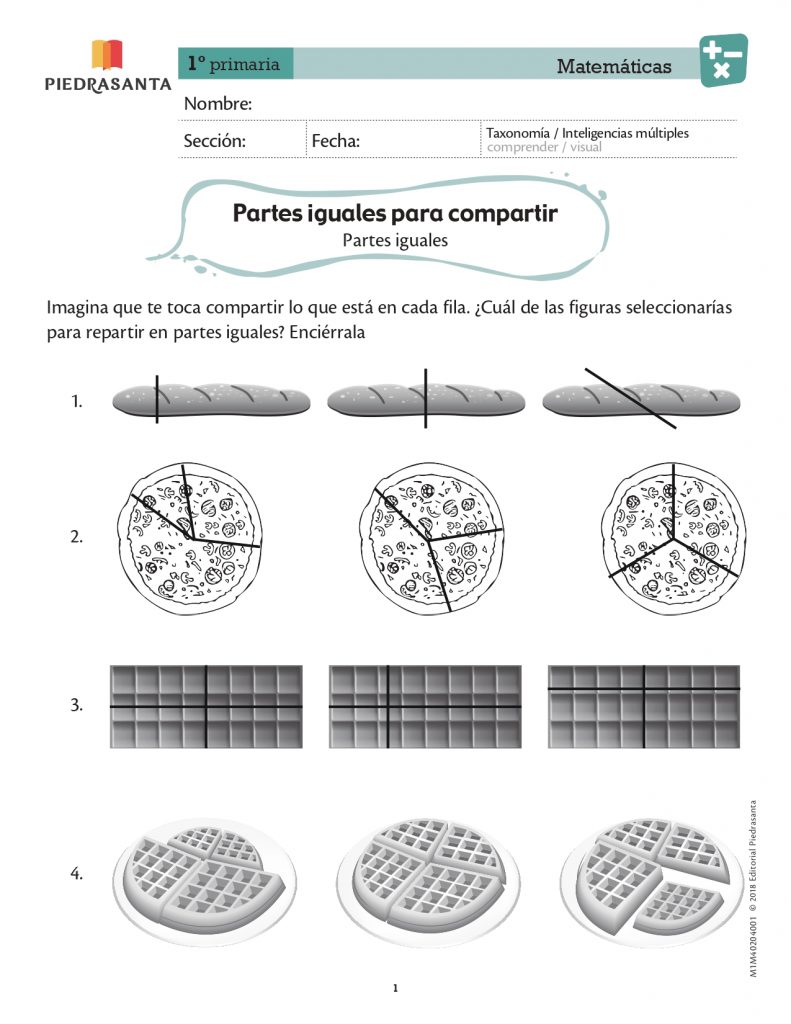 PIEDRASANTA

1º primaria

Matemáticas

Nombre:

Sección:

Fecha:

Taxonomía / Inteligencias múltiples
comprender / visual

Partes iguales para compartir
Partes iguales

Imagina que te toca compartir lo que está en cada fila. ¿Cuál de las figuras seleccionarías para repartir en partes iguales? Enciérrala

1.

2.

3.

4.

M1M40204001 © 2018 Editorial Piedrasanta

1